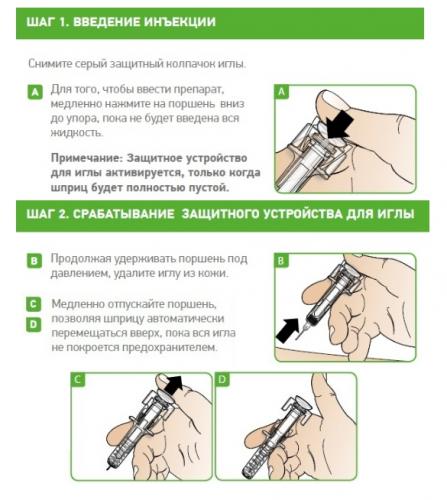 ШАГ 1. ВВЕДЕНИЕ ИНЪЕКЦИИ

Снимите серый защитный колпачок иглы.

A Для того, чтобы ввести препарат, медленно нажмите на поршень вниз до упора, пока не будет введена вся жидкость.

Примечание: Защитное устройство для иглы активируется, только когда шприц будет полностью пустой.

A

ШАГ 2. СРАБАТЫВАНИЕ ЗАЩИТНОГО УСТРОЙСТВА ДЛЯ ИГЛЫ

B Продолжая удерживать поршень под давлением, удалите иглу из кожи.

C
D Медленно отпускайте поршень, позволяя шприцу автоматически перемещаться вверх, пока вся игла не покроется предохранителем.

B

C

D